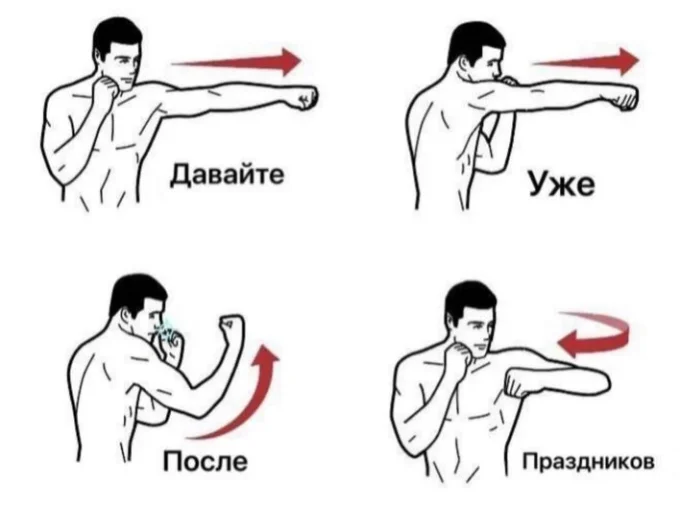 Давайте

Уже

После

Праздников