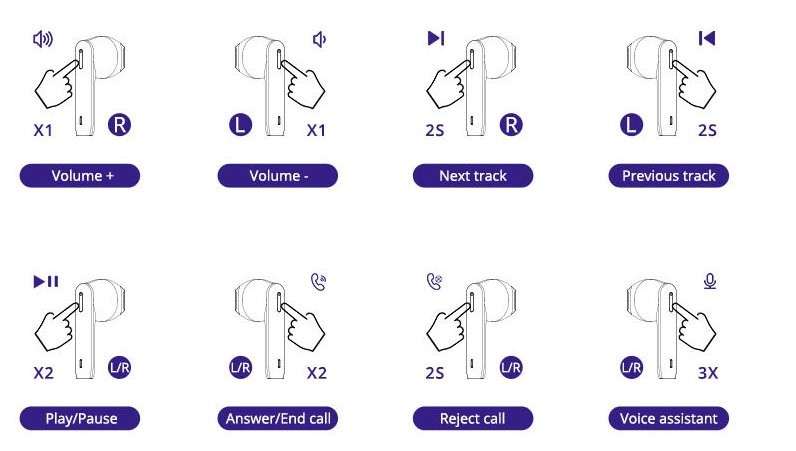 X1 R
Volume +

L X1
Volume -

2S R
Next track

L 2S
Previous track

X2 L/R
Play/Pause

L/R X2
Answer/End call

2S L/R
Reject call

L/R 3X
Voice assistant